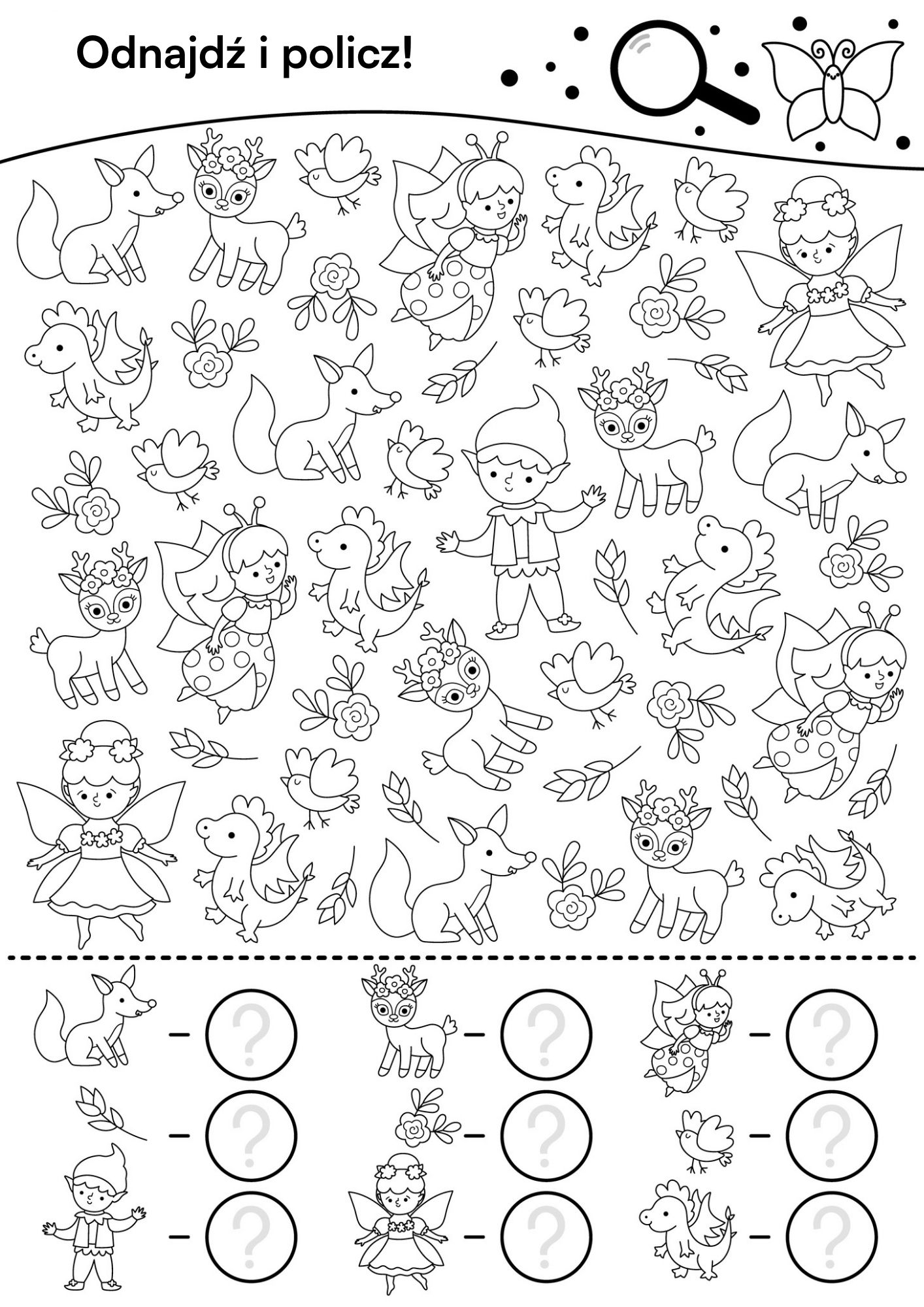 Odnajdź i policz!

– ?
– ?
– ?
– ?
– ?
– ?
– ?
– ?
– ?